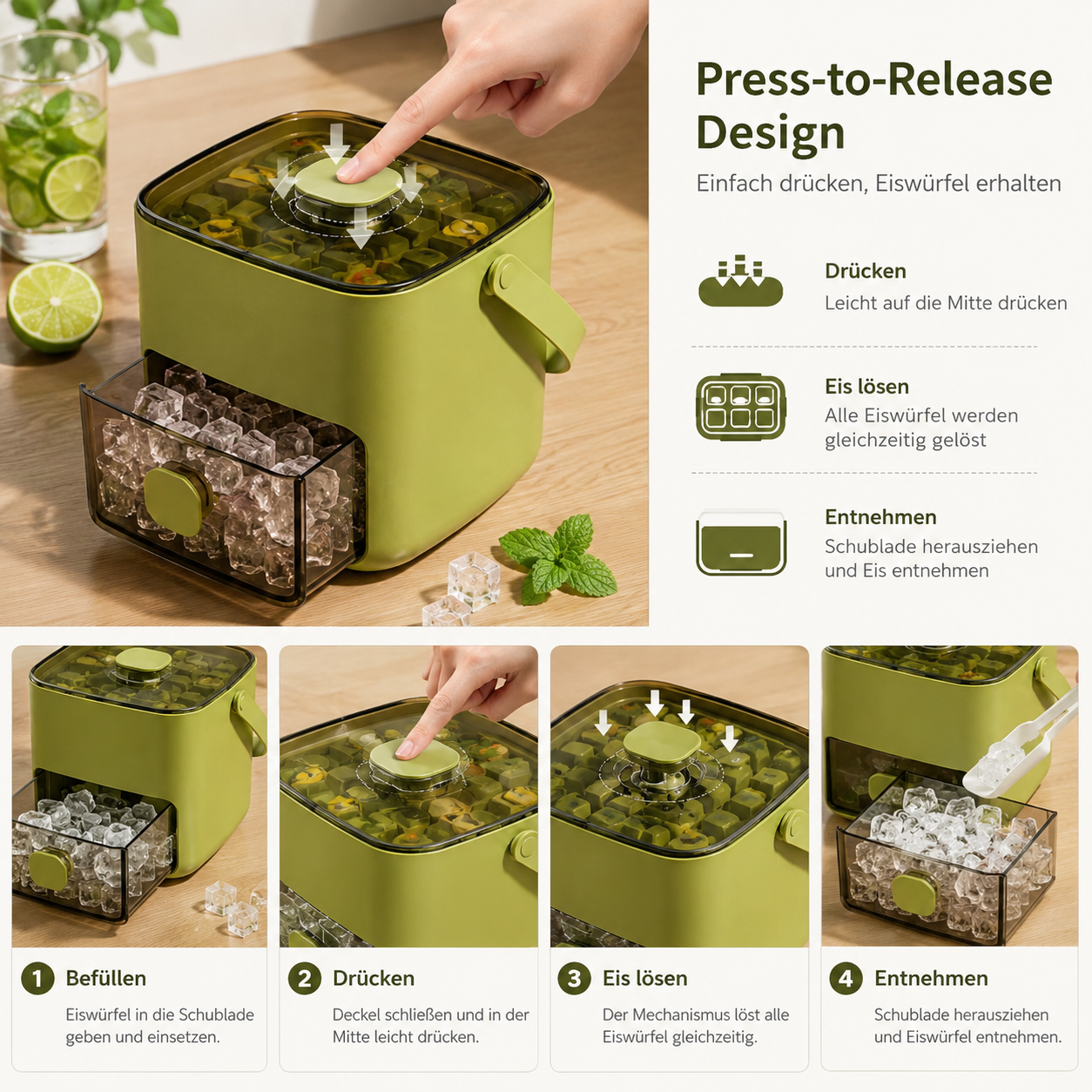 Press-to-Release Design

Einfach drücken, Eiswürfel erhalten

Drücken
Leicht auf die Mitte drücken

Eis lösen
Alle Eiswürfel werden gleichzeitig gelöst

Entnehmen
Schublade herausziehen und Eis entnehmen

1 Befüllen
Eiswürfel in die Schublade geben und einsetzen.

2 Drücken
Deckel schließen und in der Mitte leicht drücken.

3 Eis lösen
Der Mechanismus löst alle Eiswürfel gleichzeitig.

4 Entnehmen
Schublade herausziehen und Eiswürfel entnehmen.